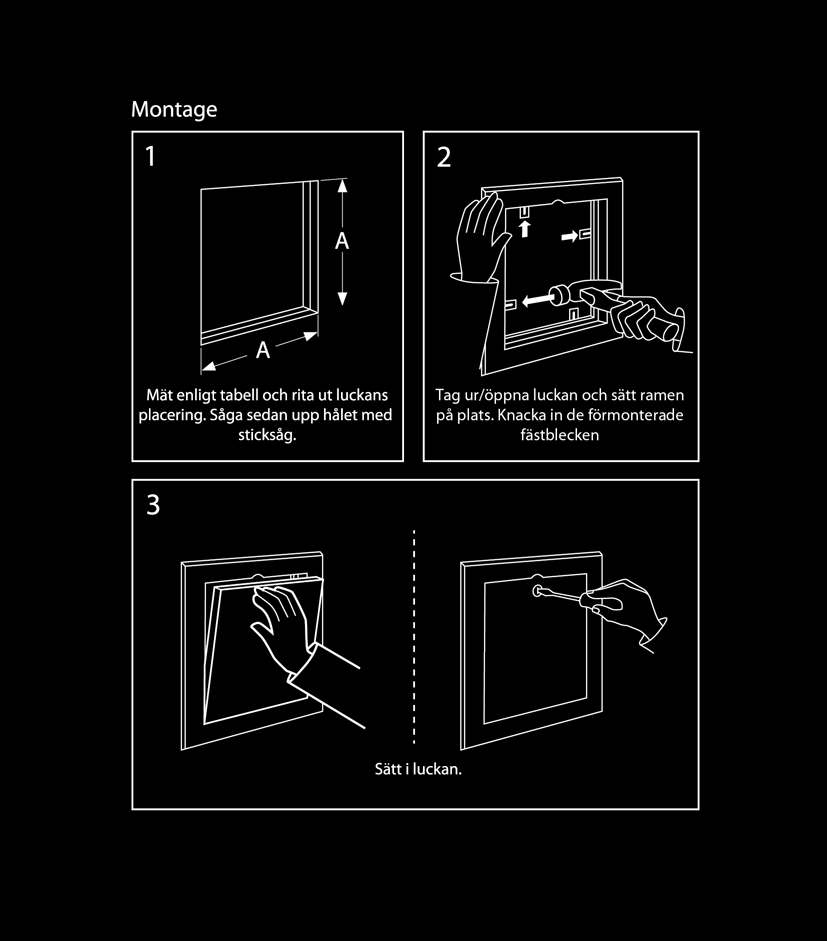 Montage

1

A

A

Mät enligt tabell och rita ut luckans placering. Såga sedan upp hålet med sticksåg.

2

Tag ur/öppna luckan och sätt ramen på plats. Knacka in de förmonterade fästblecken

3

Sätt i luckan.