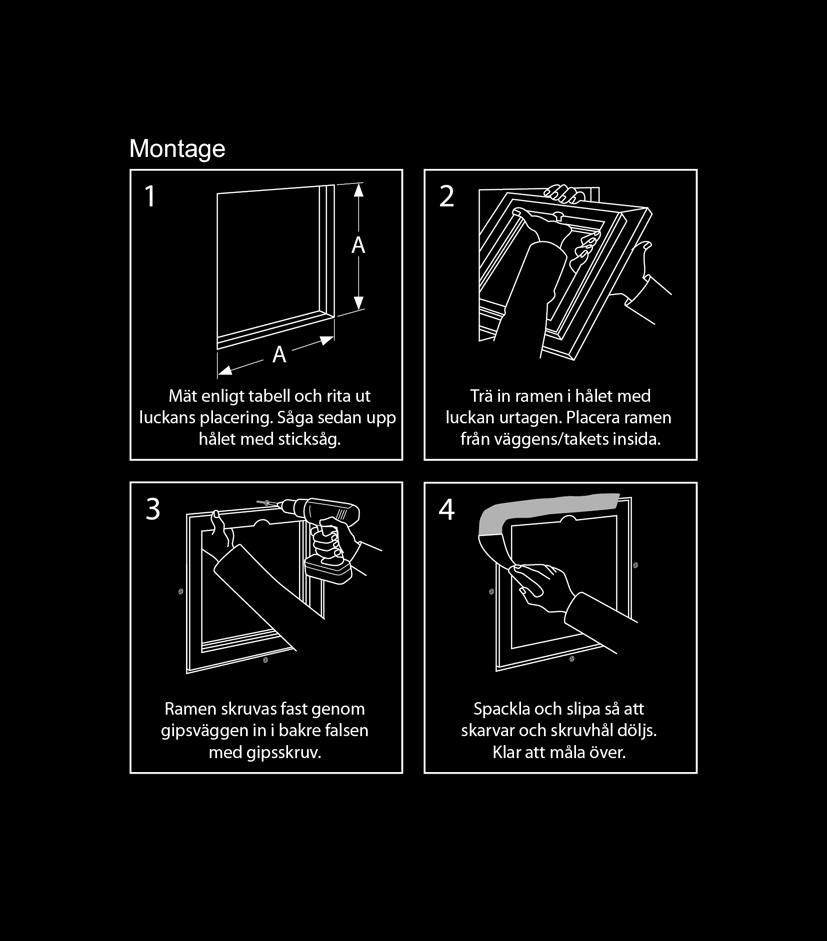 Montage

1

A

A

Mät enligt tabell och rita ut luckans placering. Såga sedan upp hålet med sticksåg.

2

Trä in ramen i hålet med luckan urtagen. Placera ramen från väggens/takets insida.

3

Ramen skruvas fast genom gipsväggen in i bakre falsen med gipsskruv.

4

Spackla och slipa så att skarvar och skruvhål döljs. Klar att måla över.