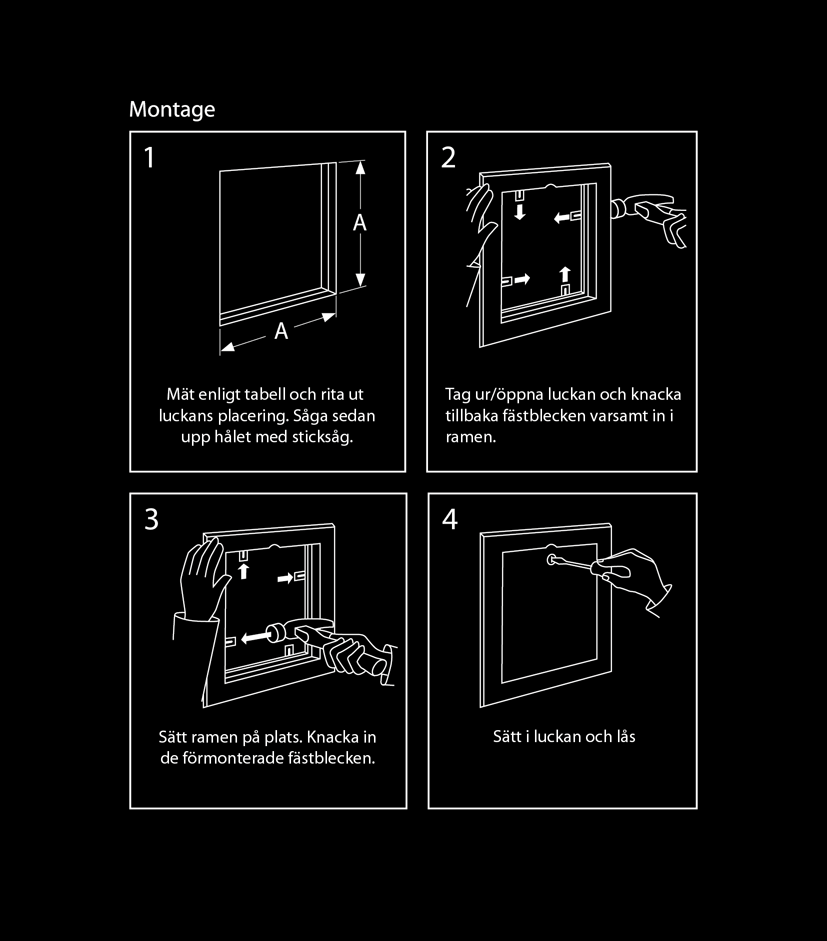 Montage

1

A

A

Mät enligt tabell och rita ut luckans placering. Såga sedan upp hålet med sticksåg.

2

Tag ur/öppna luckan och knacka tillbaka fästblecken varsamt in i ramen.

3

Sätt ramen på plats. Knacka in de förmonterade fästblecken.

4

Sätt i luckan och lås